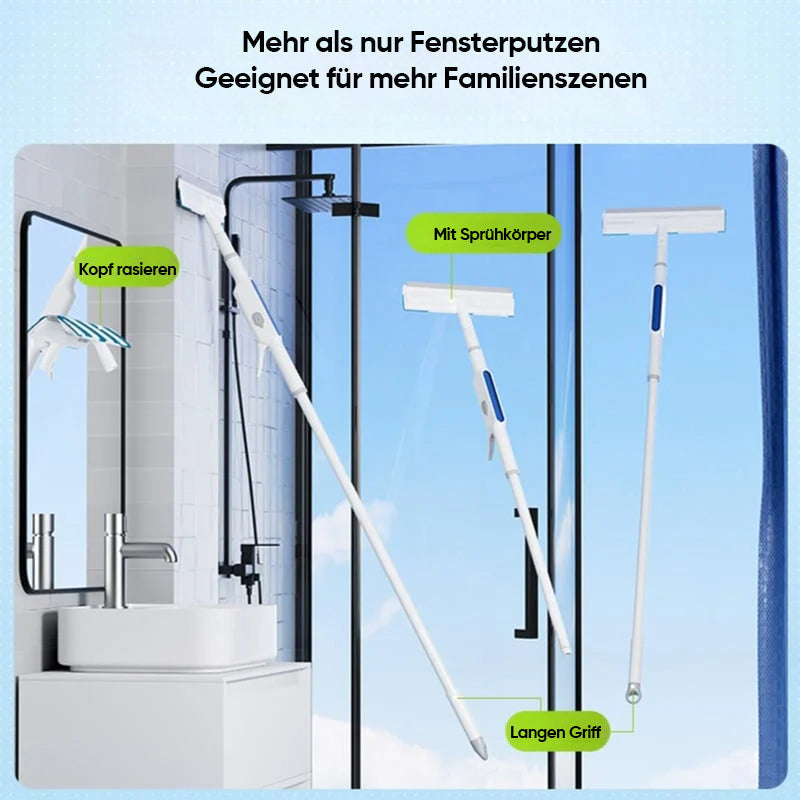 Mehr als nur Fensterputzen
Geeignet für mehr Familienszenen

Kopf rasieren

Mit Sprühkörper

Langen Griff