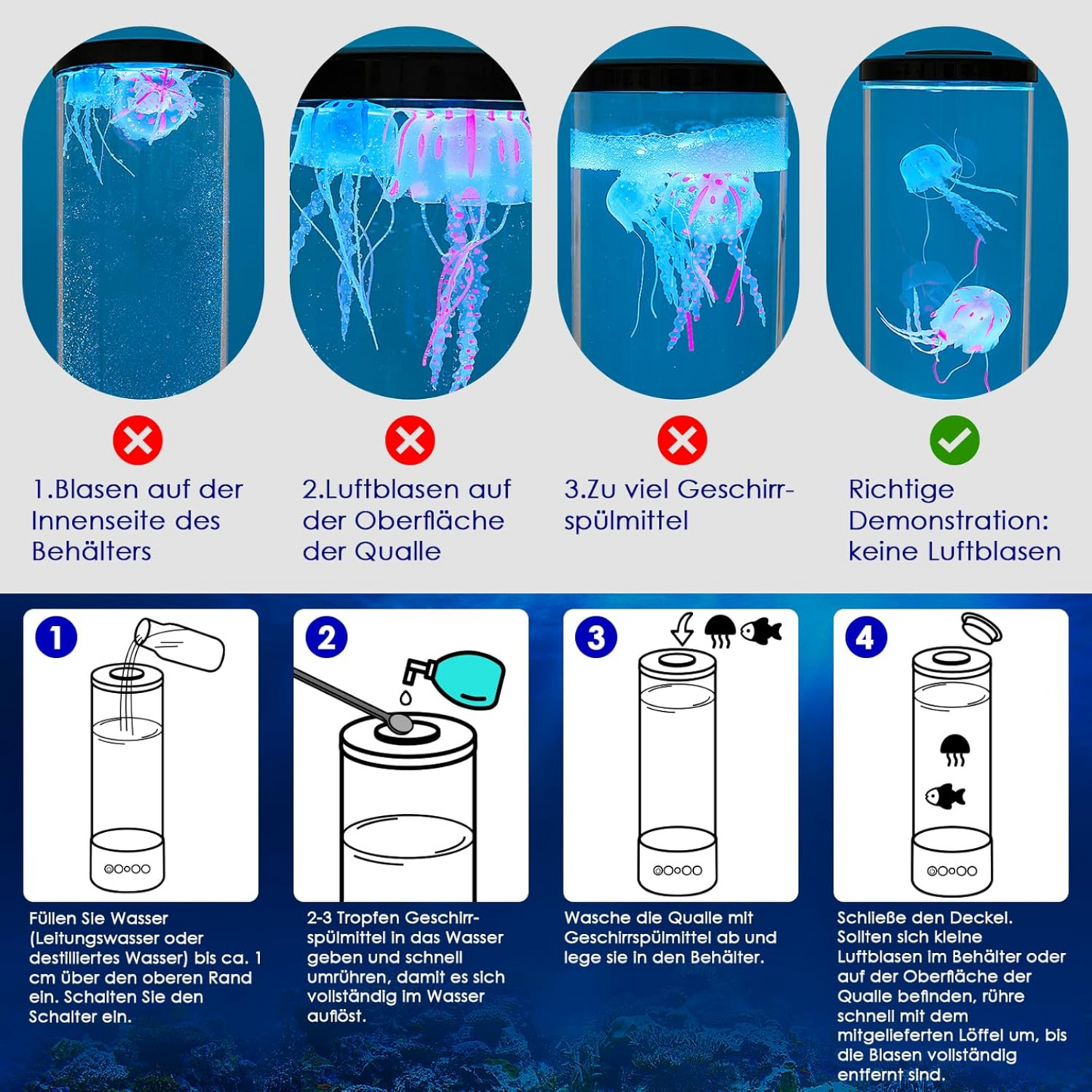 1.Blasen auf der Innenseite des Behälters

2.Luftblasen auf der Oberfläche der Qualle

3.Zu viel Geschirrspülmittel

Richtige Demonstration: keine Luftblasen

1

Füllen Sie Wasser (Leitungswasser oder destilliertes Wasser) bis ca. 1 cm über den oberen Rand ein. Schalten Sie den Schalter ein.

2

2-3 Tropfen Geschirrspülmittel in das Wasser geben und schnell umrühren, damit es sich vollständig im Wasser auflöst.

3

Wasche die Qualle mit Geschirrspülmittel ab und lege sie in den Behälter.

4

Schließe den Deckel. Sollten sich kleine Luftblasen im Behälter oder auf der Oberfläche der Qualle befinden, rühre schnell mit dem mitgelieferten Löffel um, bis die Blasen vollständig entfernt sind.