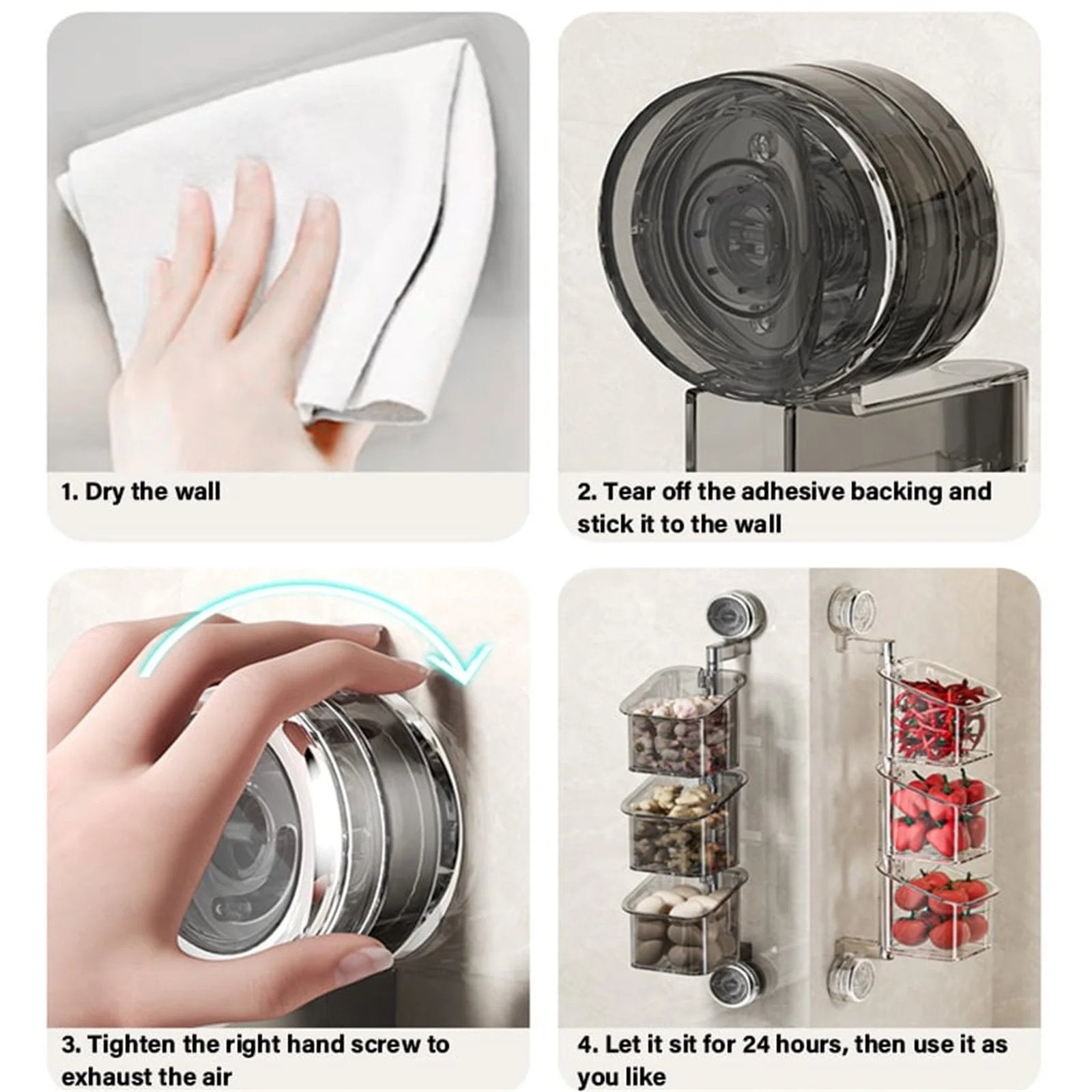 1. Dry the wall

2. Tear off the adhesive backing and stick it to the wall

3. Tighten the right hand screw to exhaust the air

4. Let it sit for 24 hours, then use it as you like