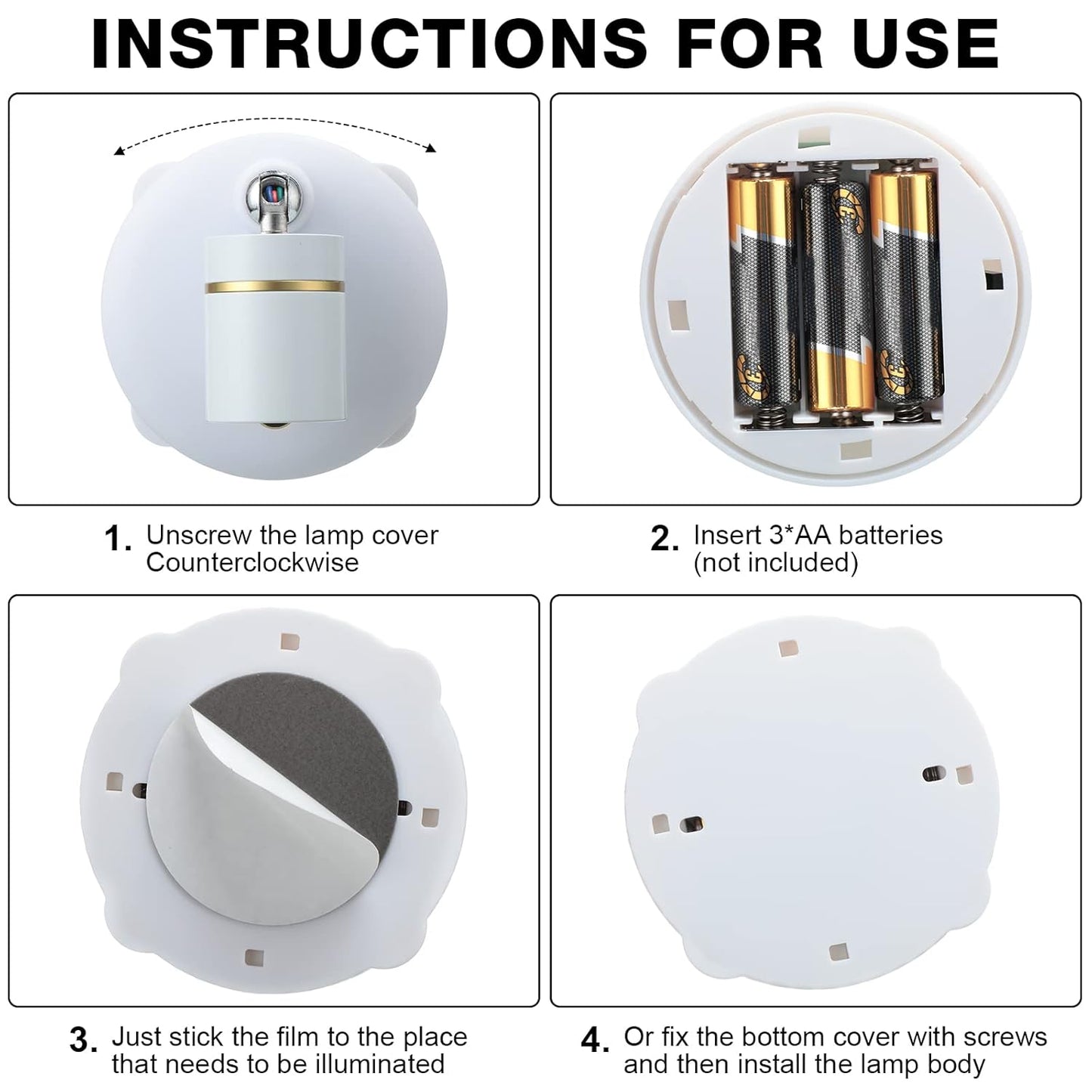 INSTRUCTIONS FOR USE

1. Unscrew the lamp cover Counterclockwise

2. Insert 3*AA batteries (not included)

3. Just stick the film to the place that needs to be illuminated

4. Or fix the bottom cover with screws and then install the lamp body