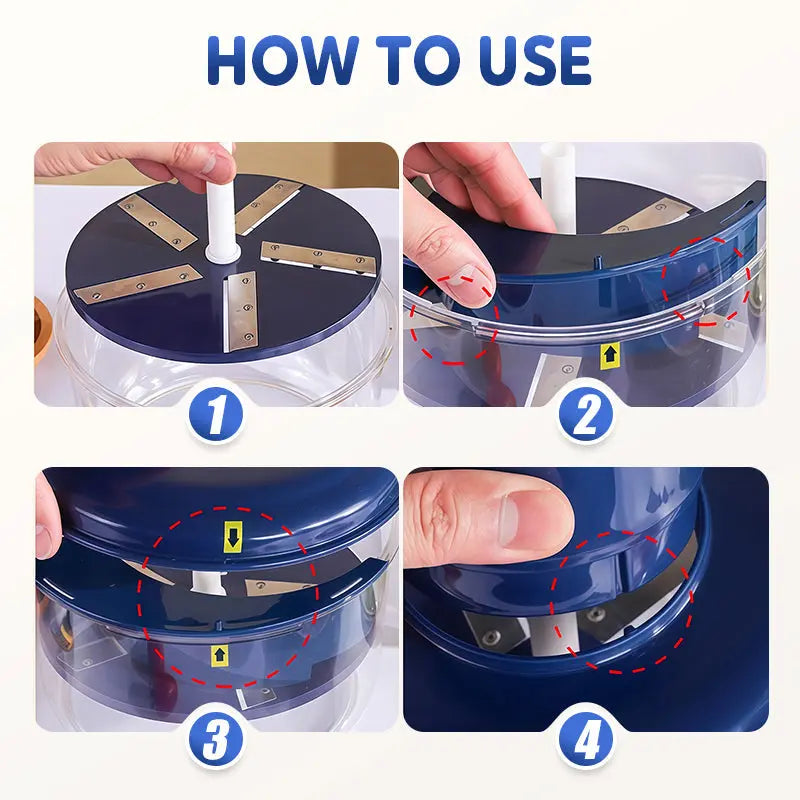 HOW TO USE

1

2

3

4