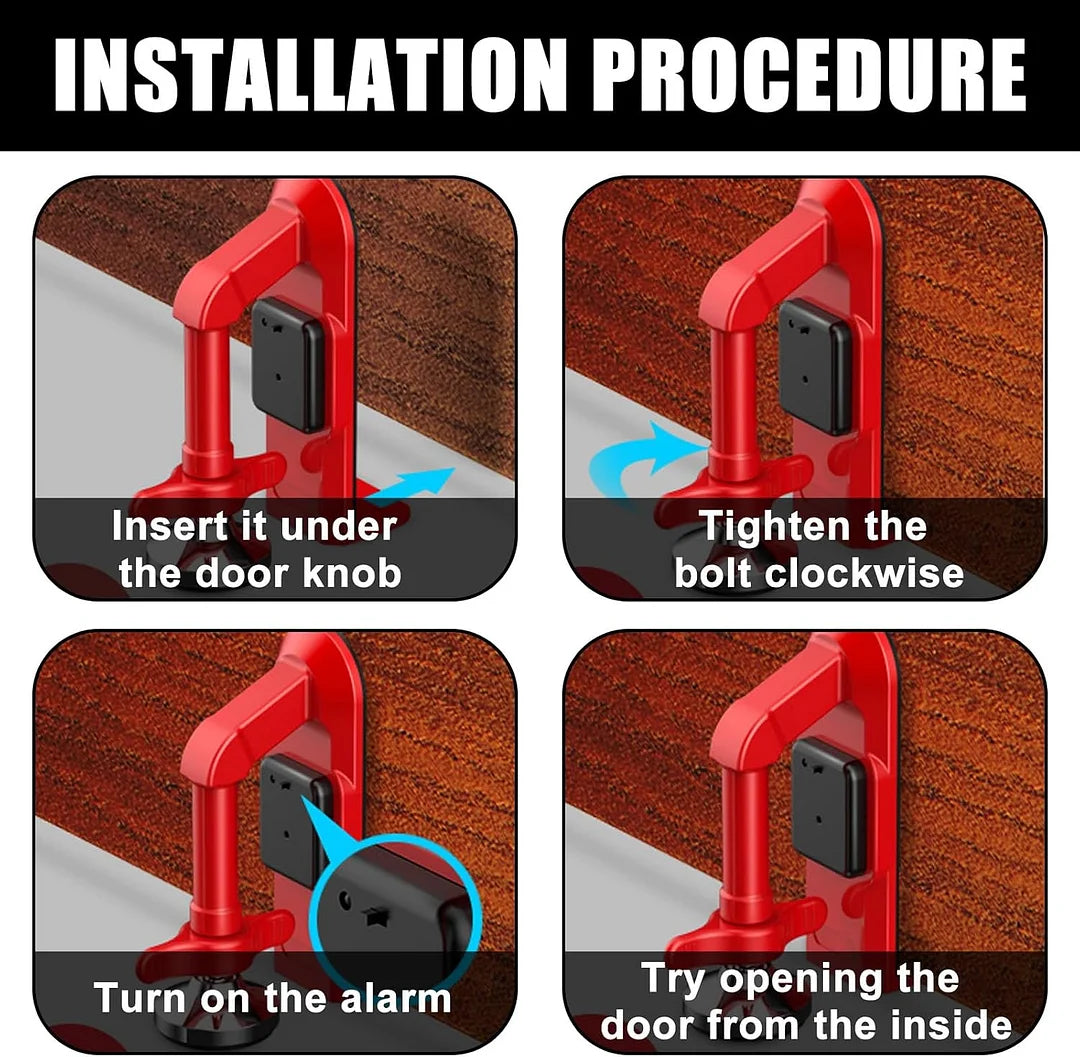 INSTALLATION PROCEDURE

Insert it under the door knob

Tighten the bolt clockwise

Turn on the alarm

Try opening the door from the inside