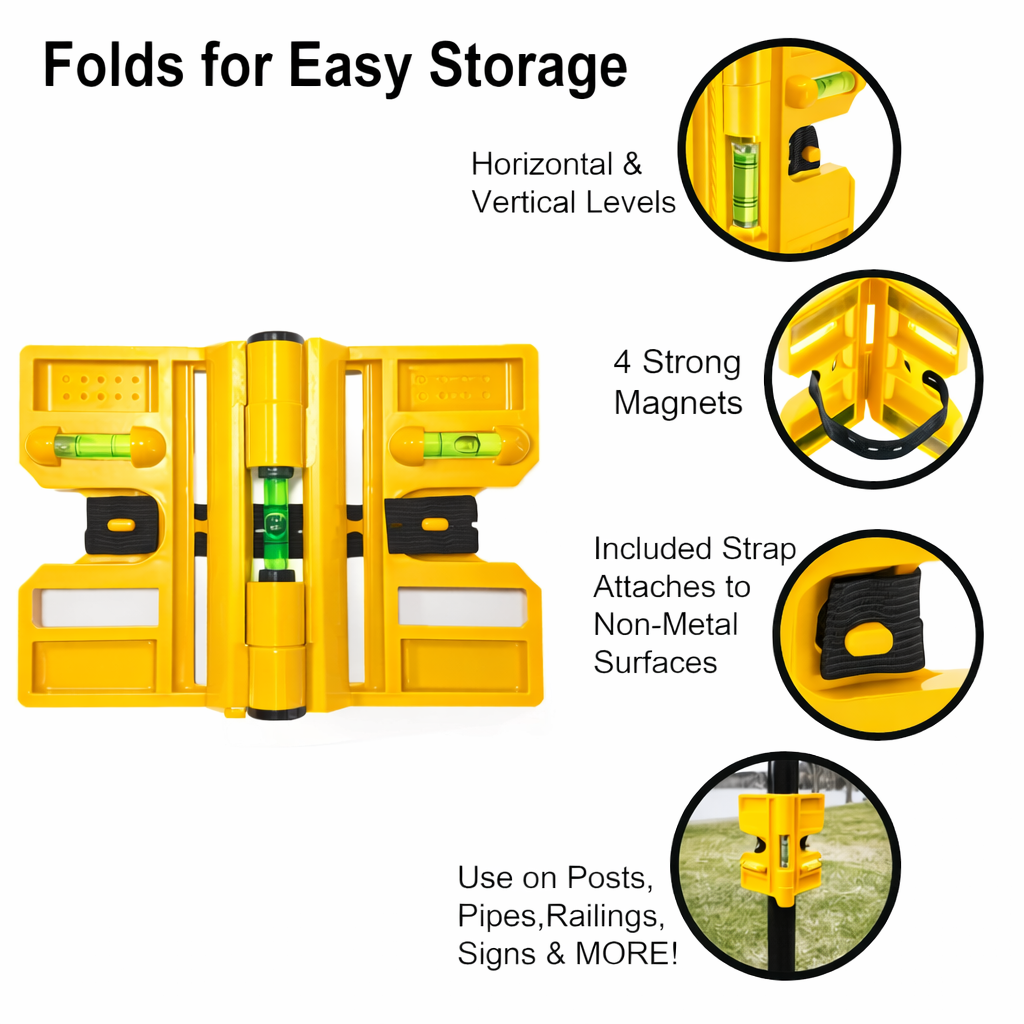 Folds for Easy Storage

Horizontal & Vertical Levels

4 Strong Magnets

Included Strap Attaches to Non-Metal Surfaces

Use on Posts, Pipes,Railings, Signs & MORE!